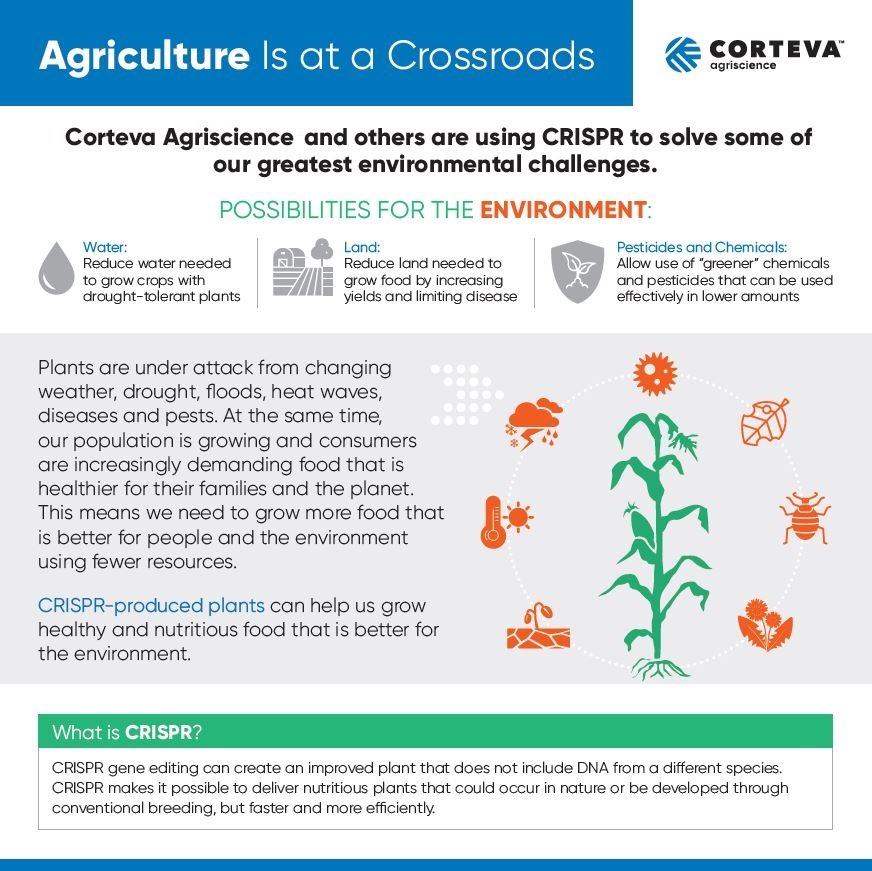 Agriculture Is at a Crossroads

CORTEVA™ agriscience

Corteva Agriscience and others are using CRISPR to solve some of our greatest environmental challenges.

POSSIBILITIES FOR THE ENVIRONMENT:

Water:
Reduce water needed to grow crops with drought-tolerant plants

Land:
Reduce land needed to grow food by increasing yields and limiting disease

Pesticides and Chemicals:
Allow use of "greener" chemicals and pesticides that can be used effectively in lower amounts

Plants are under attack from changing weather, drought, floods, heat waves, diseases and pests. At the same time, our population is growing and consumers are increasingly demanding food that is healthier for their families and the planet. This means we need to grow more food that is better for people and the environment using fewer resources.

CRISPR-produced plants can help us grow healthy and nutritious food that is better for the environment.

What is CRISPR?

CRISPR gene editing can create an improved plant that does not include DNA from a different species. CRISPR makes it possible to deliver nutritious plants that could occur in nature or be developed through conventional breeding, but faster and more efficiently.